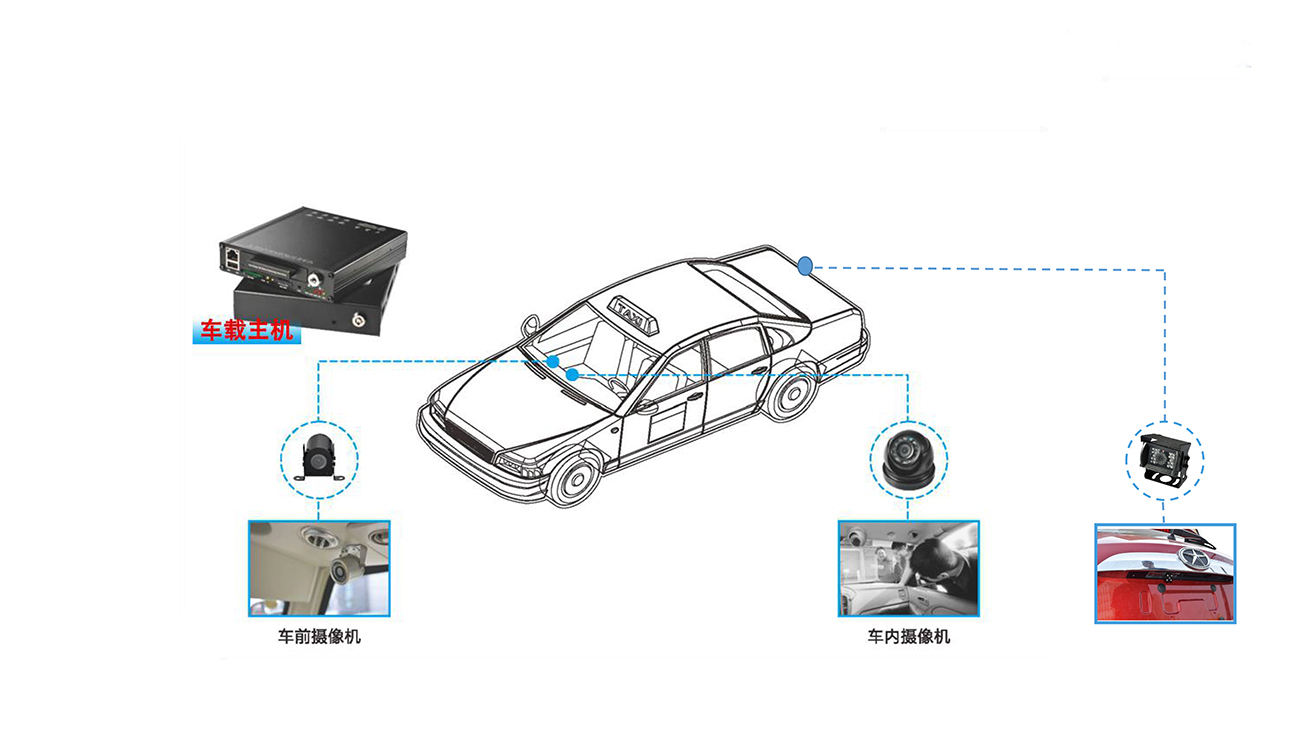 车载主机

TAXI

车前摄像机

车内摄像机