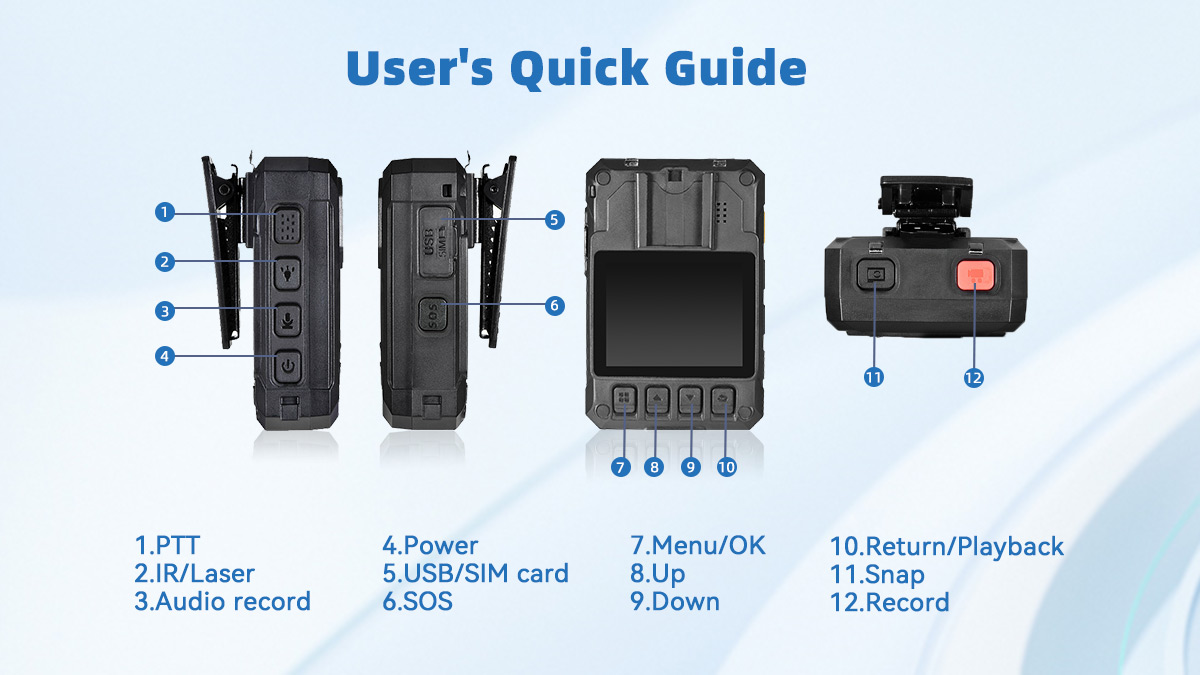 User's Quick Guide

1

2

3

4

USB
SIM

SOS

5

6

7 8 9 10

11 12

1.PTT
2.IR/Laser
3.Audio record

4.Power
5.USB/SIM card
6.SOS

7.Menu/OK
8.Up
9.Down

10.Return/Playback
11.Snap
12.Record